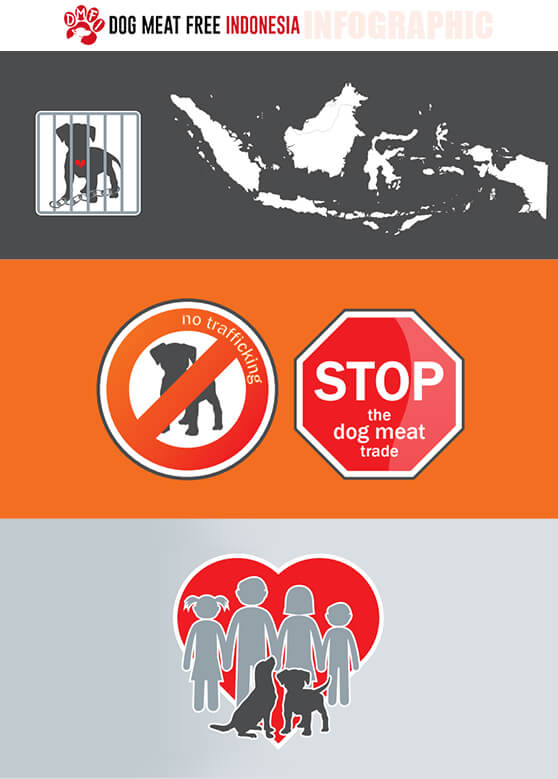 DMFI DOG MEAT FREE INDONESIA INFOGRAPHIC

no trafficking

STOP
the
dog meat
trade